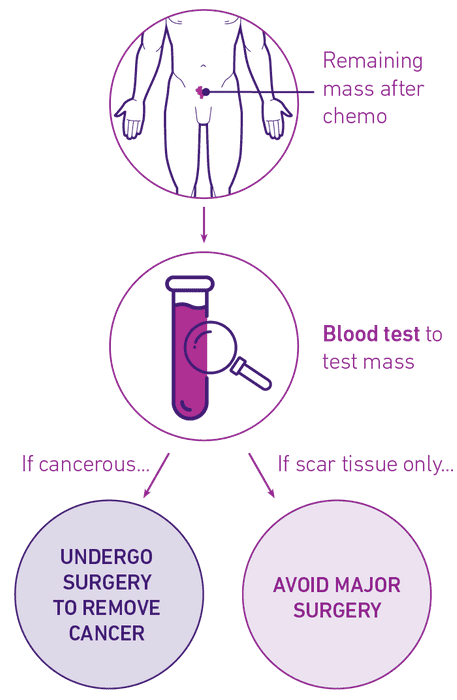 Remaining mass after chemo

Blood test to test mass

If cancerous...

If scar tissue only...

UNDERGO SURGERY TO REMOVE CANCER

AVOID MAJOR SURGERY