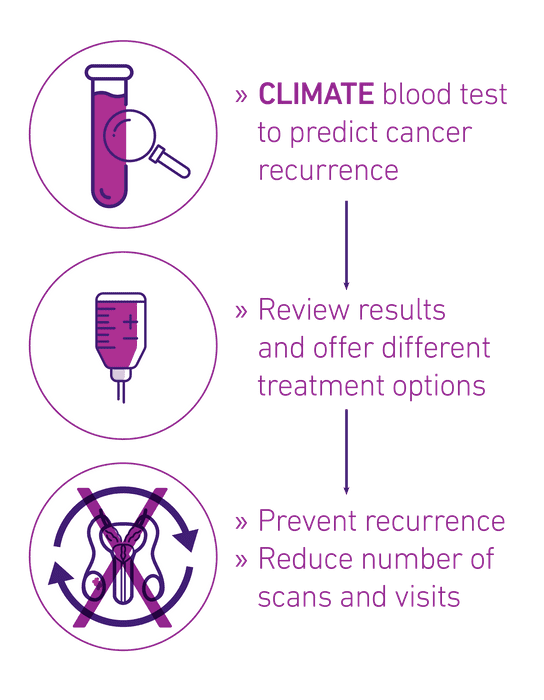 » CLIMATE blood test to predict cancer recurrence

» Review results and offer different treatment options

» Prevent recurrence
» Reduce number of scans and visits